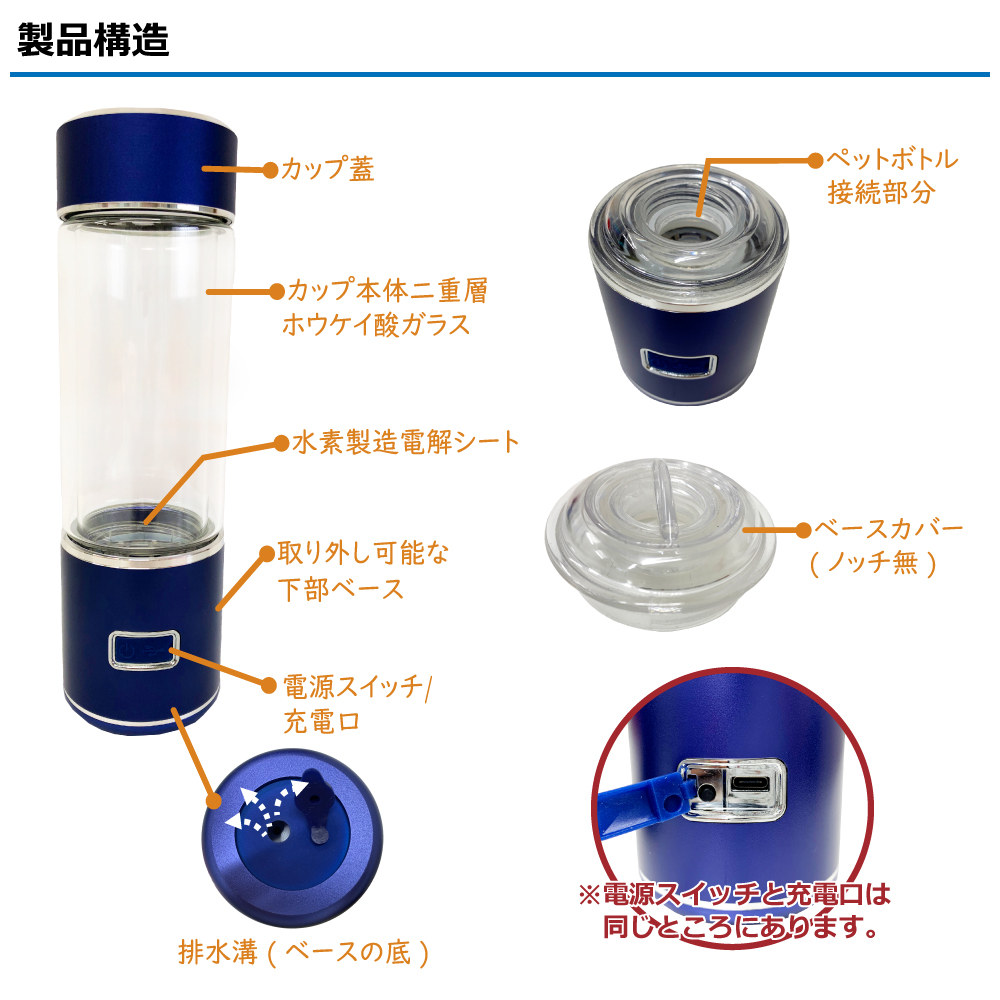 製品構造

カップ蓋

カップ本体二重層
ホウケイ酸ガラス

水素製造電解シート

取り外し可能な
下部ベース

電源スイッチ/
充電口

排水溝（ベースの底）

ペットボトル
接続部分

ベースカバー
（ノッチ無）

※電源スイッチと充電口は
同じところにあります。