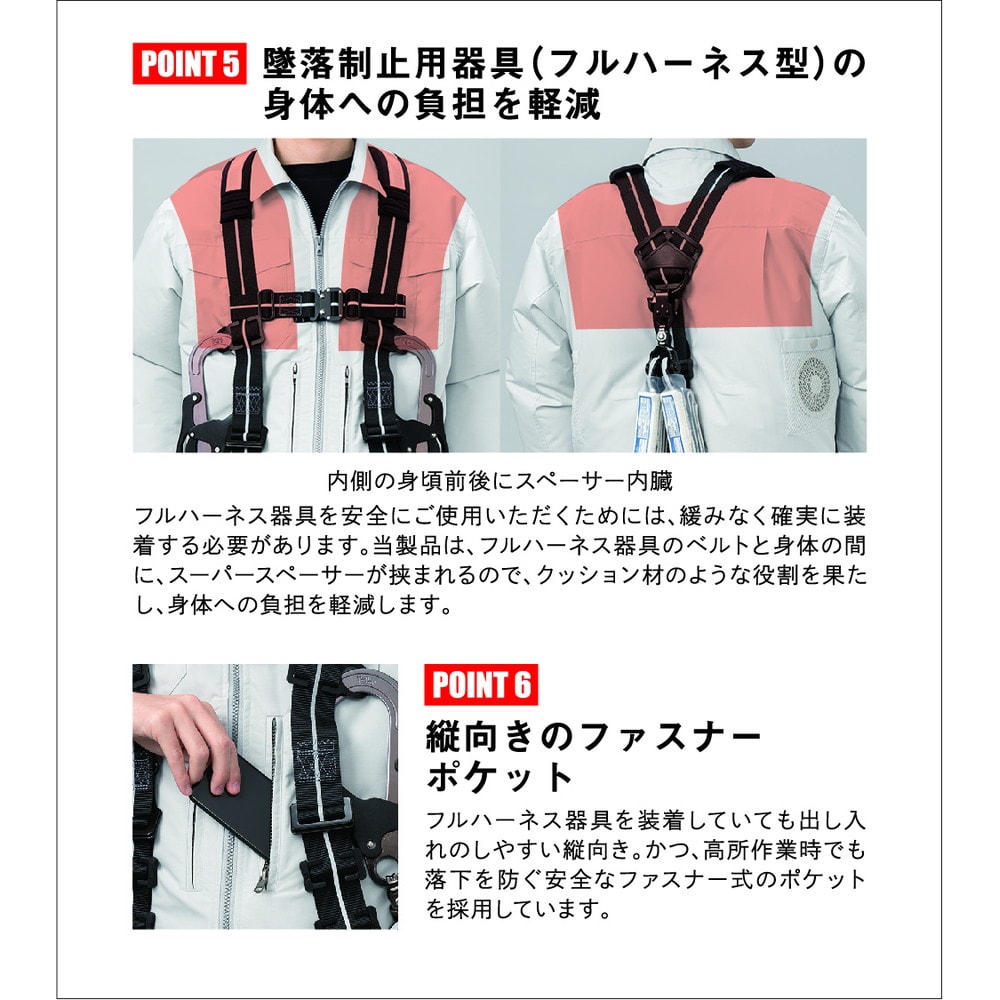 POINT 5 墜落制止用器具(フルハーネス型)の身体への負担を軽減

内側の身頃前後にスペーサー内臓

フルハーネス器具を安全にご使用いただくためには、緩みなく確実に装着する必要があります。当製品は、フルハーネス器具のベルトと身体の間に、スーパースペーサーが挟まれるので、クッション材のような役割を果たし、身体への負担を軽減します。

POINT 6

縦向きのファスナーポケット

フルハーネス器具を装着していても出し入れのしやすい縦向き。かつ、高所作業時でも落下を防ぐ安全なファスナー式のポケットを採用しています。