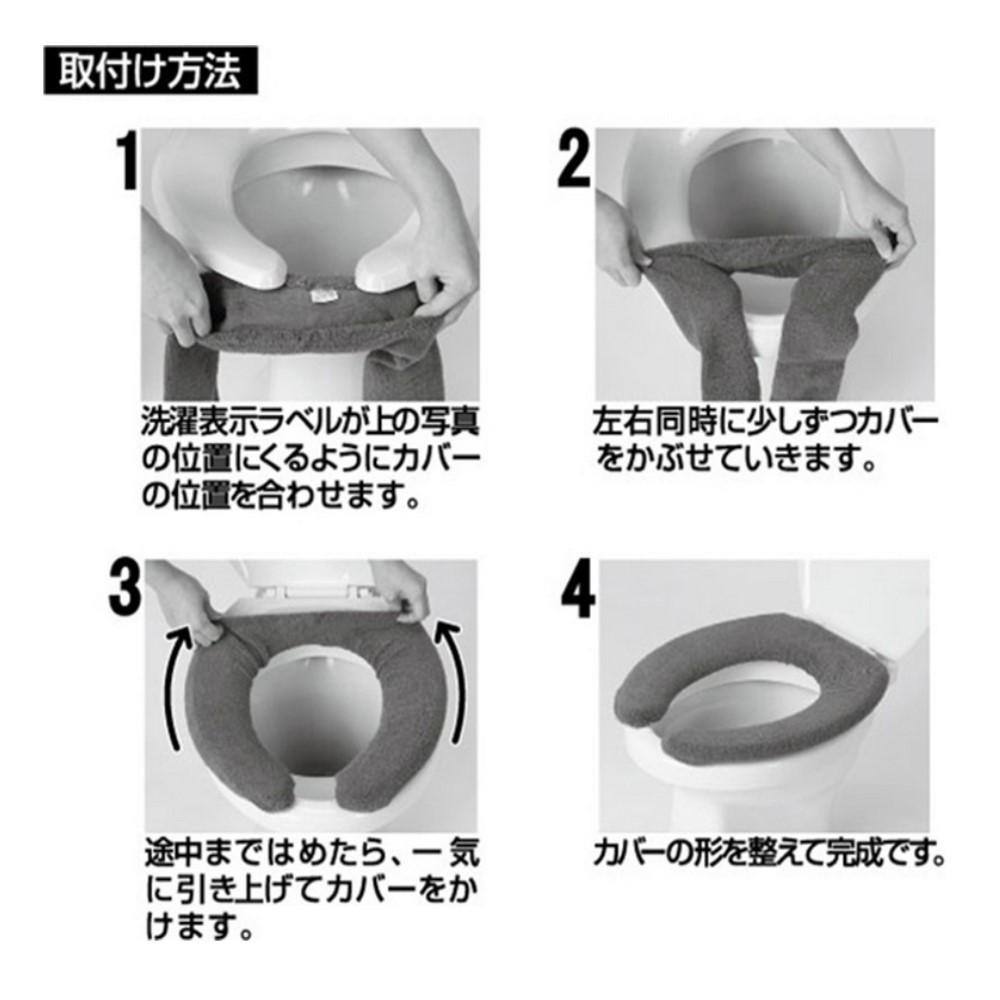 取付け方法

1

洗濯表示ラベルが上の写真の位置にくるようにカバーの位置を合わせます。

2

左右同時に少しずつカバーをかぶせていきます。

3

途中まではめたら、一気に引き上げてカバーをかけます。

4

カバーの形を整えて完成です。