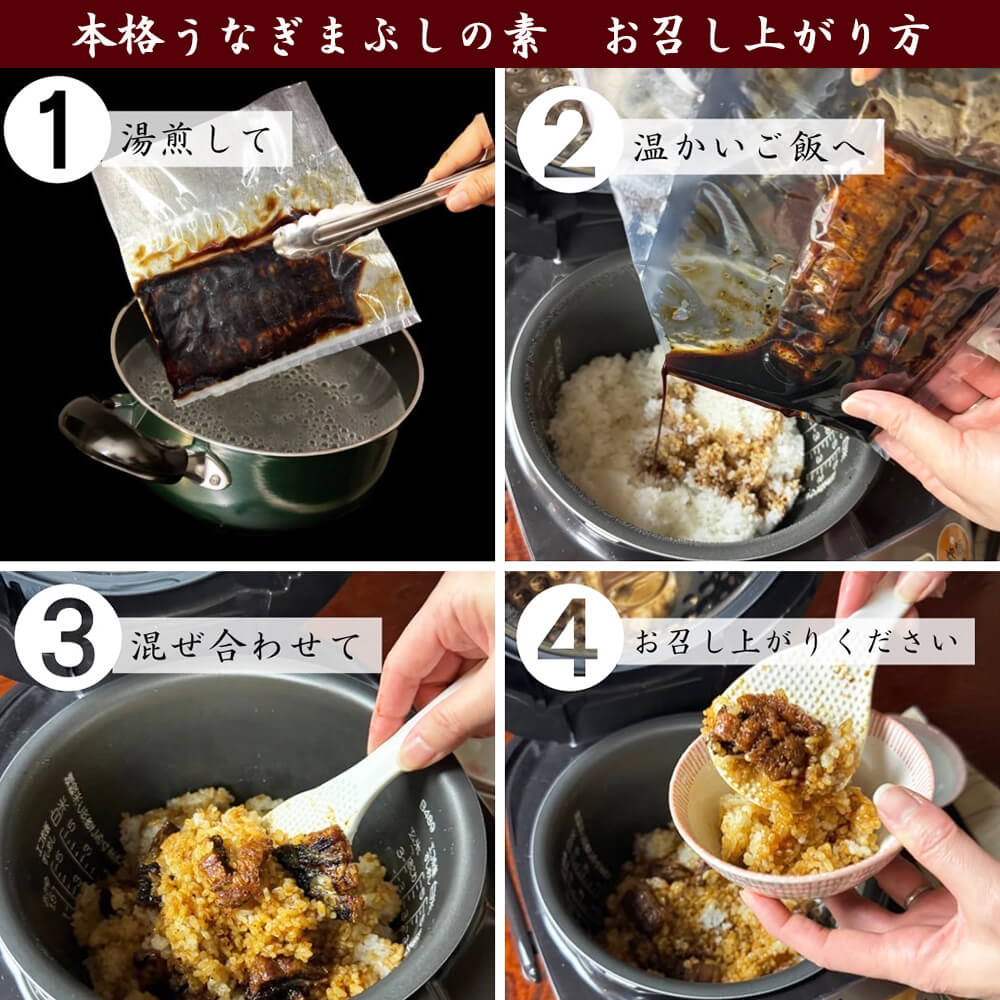 本格うなぎまぶしの素　お召し上がり方

1 湯煎して

2 温かいご飯へ

3 混ぜ合わせて

4 お召し上がりください