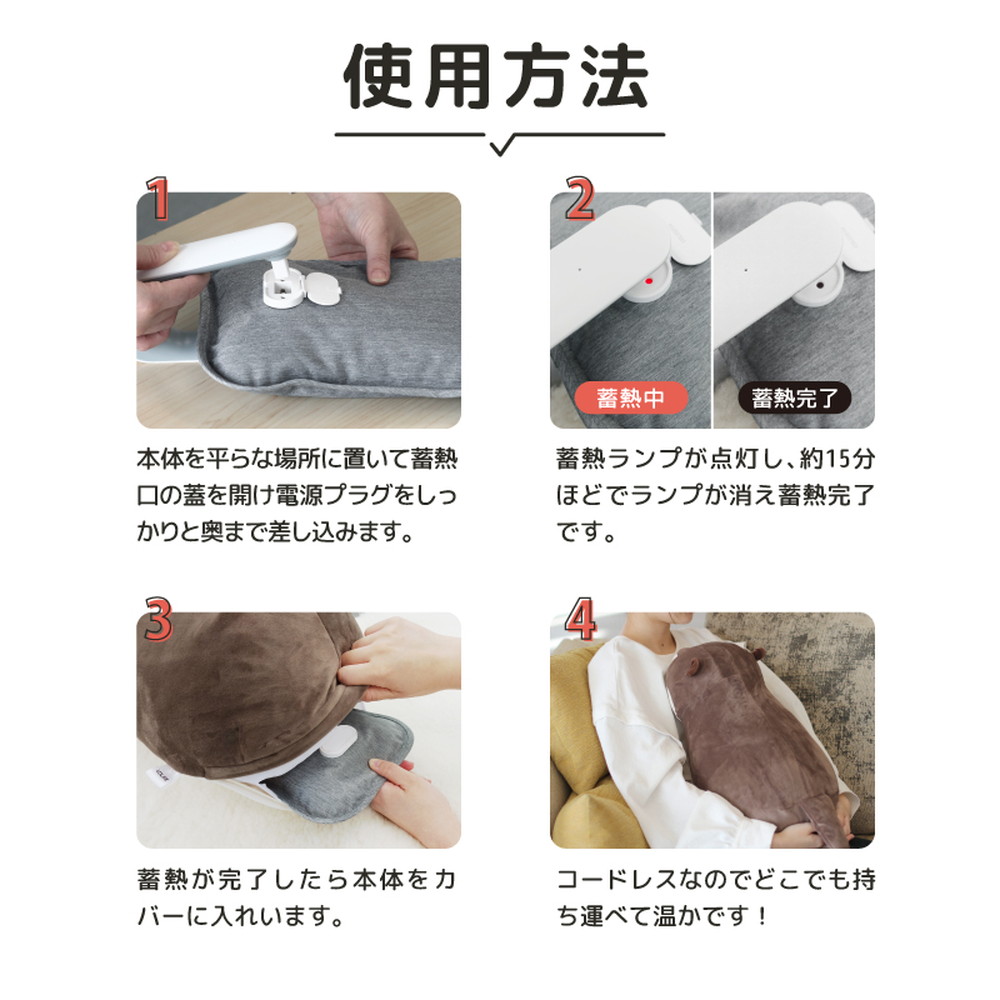 使用方法

1

本体を平らな場所に置いて蓄熱口の蓋を開け電源プラグをしっかりと奥まで差し込みます。

2

蓄熱中

蓄熱完了

蓄熱ランプが点灯し、約15分ほどでランプが消え蓄熱完了です。

3

蓄熱が完了したら本体をカバーに入れいます。

4

コードレスなのでどこでも持ち運べて温かです！