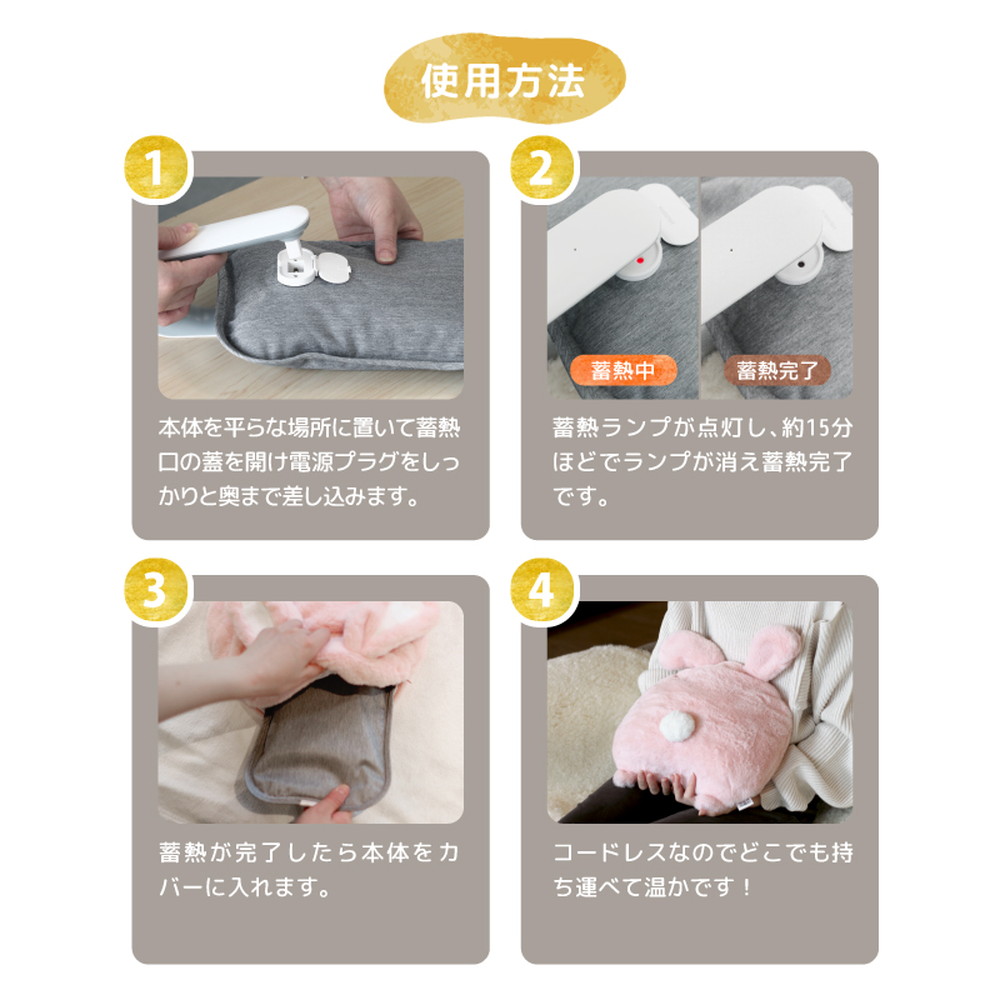 使用方法

1

本体を平らな場所に置いて蓄熱口の蓋を開け電源プラグをしっかりと奥まで差し込みます。

2

蓄熱中

蓄熱完了

蓄熱ランプが点灯し、約15分ほどでランプが消え蓄熱完了です。

3

蓄熱が完了したら本体をカバーに入れます。

4

コードレスなのでどこでも持ち運べて温かです！