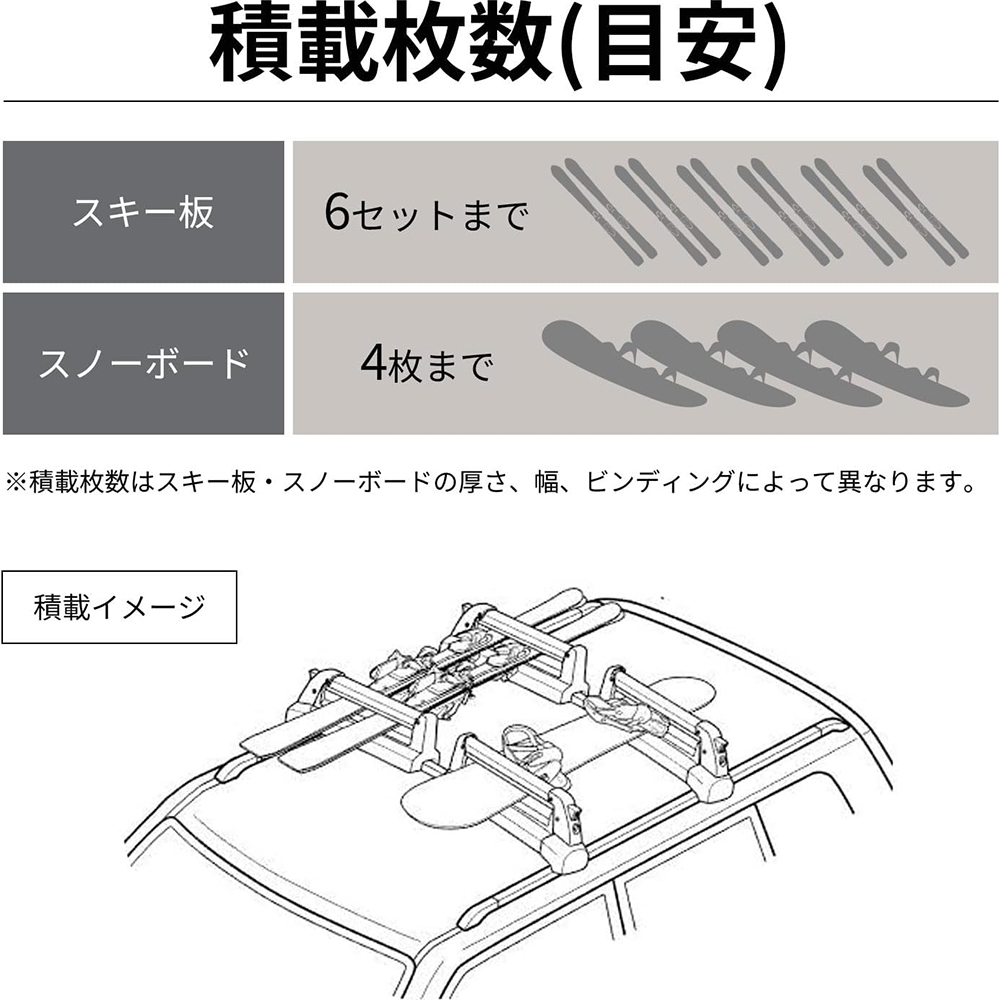 積載枚数(目安)

| スキー板 | 6セットまで |
|---|---|
| スノーボード | 4枚まで |

※積載枚数はスキー板・スノーボードの厚さ、幅、ビンディングによって異なります。

積載イメージ